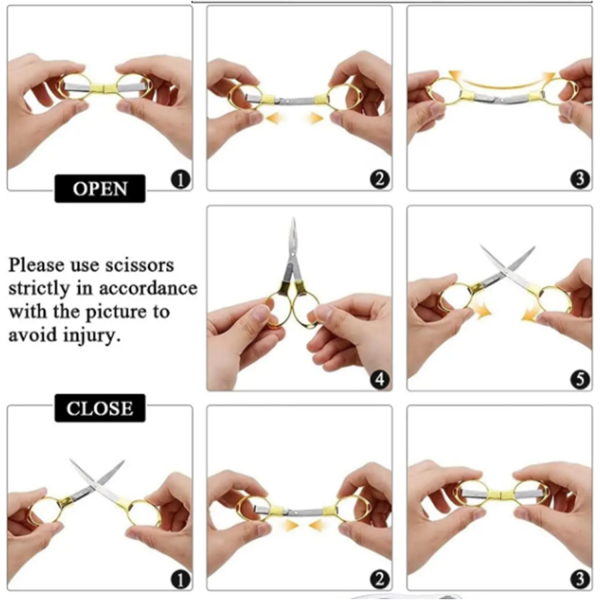 1
2
3
OPEN

Please use scissors strictly in accordance with the picture to avoid injury.

4
5

CLOSE
1
2
3