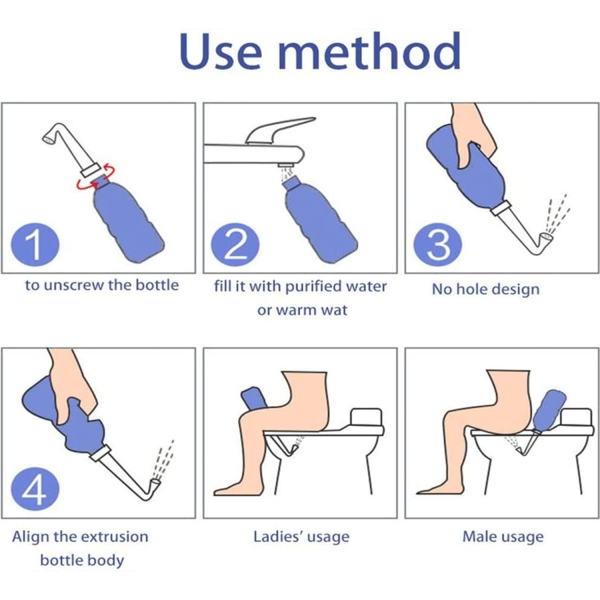 Use method

1

to unscrew the bottle

2

fill it with purified water or warm wat

3

No hole design

4

Align the extrusion bottle body

Ladies' usage

Male usage