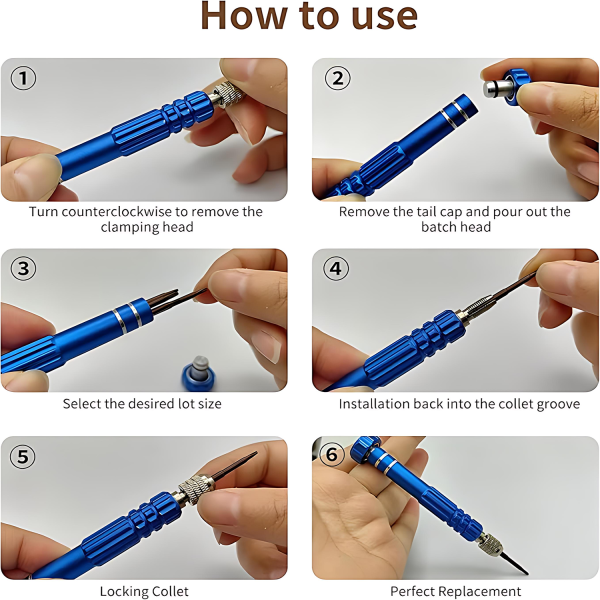 How to use

1

Turn counterclockwise to remove the clamping head

2

Remove the tail cap and pour out the batch head

3

Select the desired lot size

4

Installation back into the collet groove

5

Locking Collet

6

Perfect Replacement