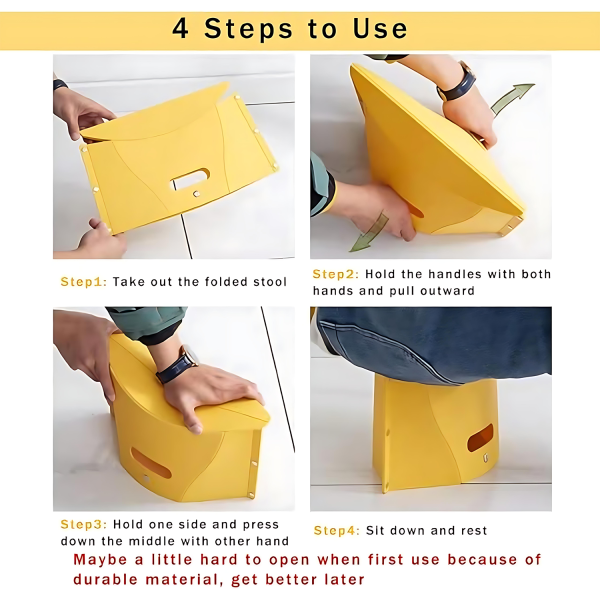 4 Steps to Use

Step1: Take out the folded stool

Step2: Hold the handles with both hands and pull outward

Step3: Hold one side and press down the middle with other hand

Step4: Sit down and rest

Maybe a little hard to open when first use because of durable material, get better later